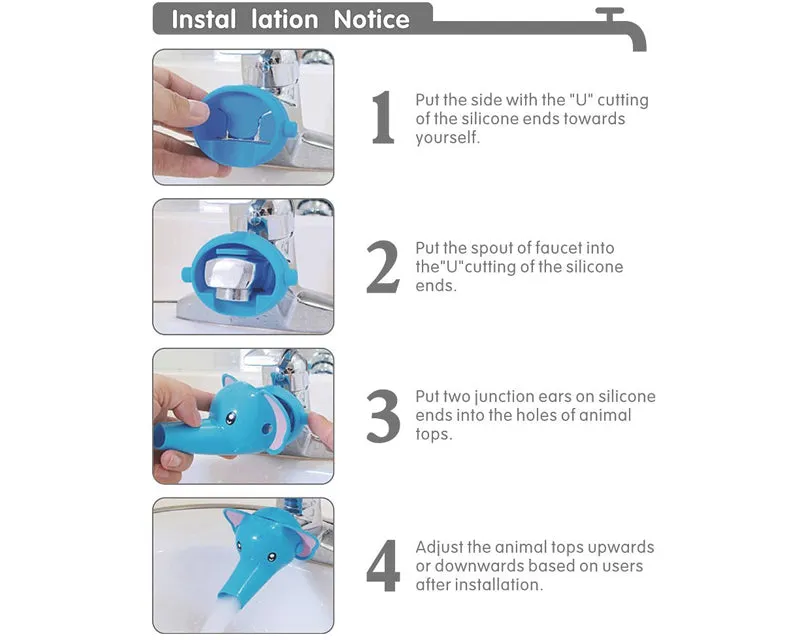 Instal lation Notice

1 Put the side with the "U" cutting of the silicone ends towards yourself.

2 Put the spout of faucet into the"U"cutting of the silicone ends.

3 Put two junction ears on silicone ends into the holes of animal tops.

4 Adjust the animal tops upwards or downwards based on users after installation.